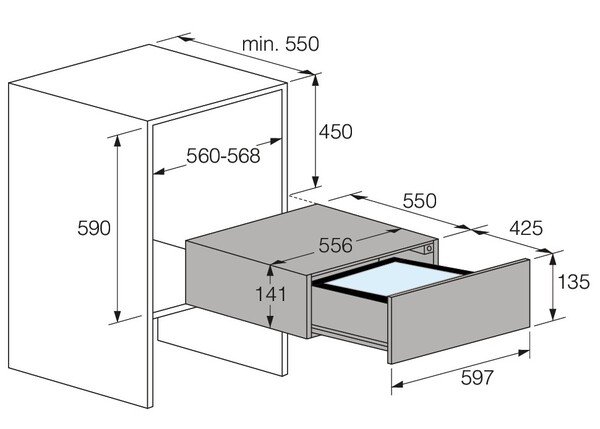 min. 550
450
560-568
590
550
425
556
141
135
597