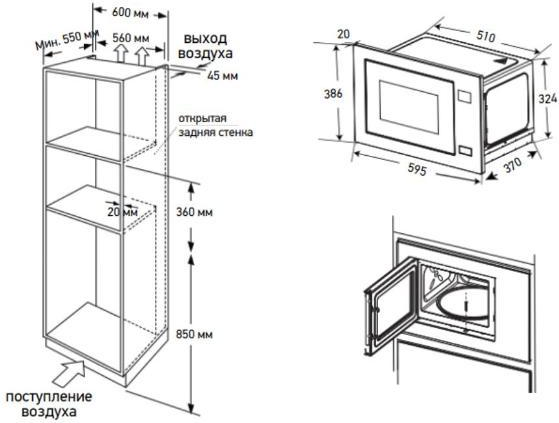 600 мм
Мин. 550 мм
560 мм
выход воздуха
45 мм
открытая задняя стенка
20 мм
360 мм
850 мм
поступление воздуха
20
510
386
324
595
370