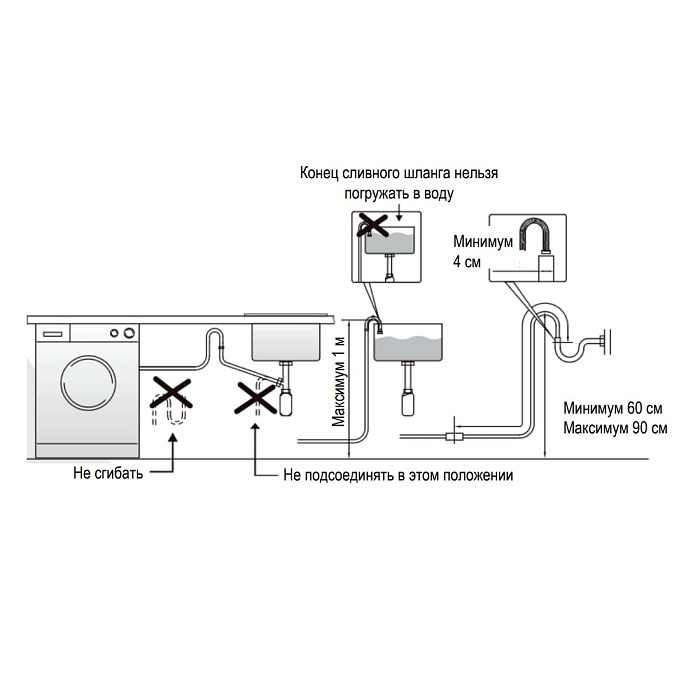 Конец сливного шланга нельзя погружать в воду

Минимум 4 см

Максимум 1 м

Минимум 60 см
Максимум 90 см

Не сгибать

Не подсоединять в этом положении