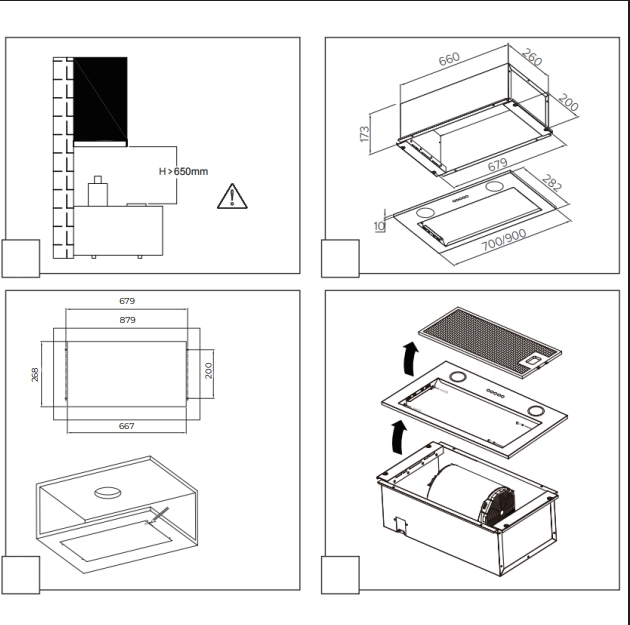 H > 650mm

660
260
200
173
679
282
10
700/900

679
879
268
200
667