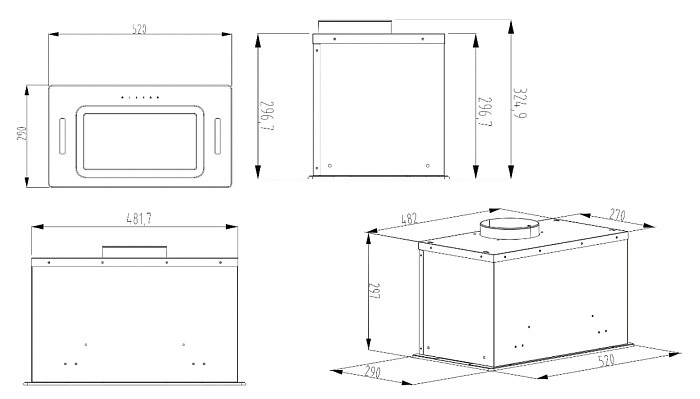 520

290

296,7

296,7

324,9

481,7

482

270

297

290

520