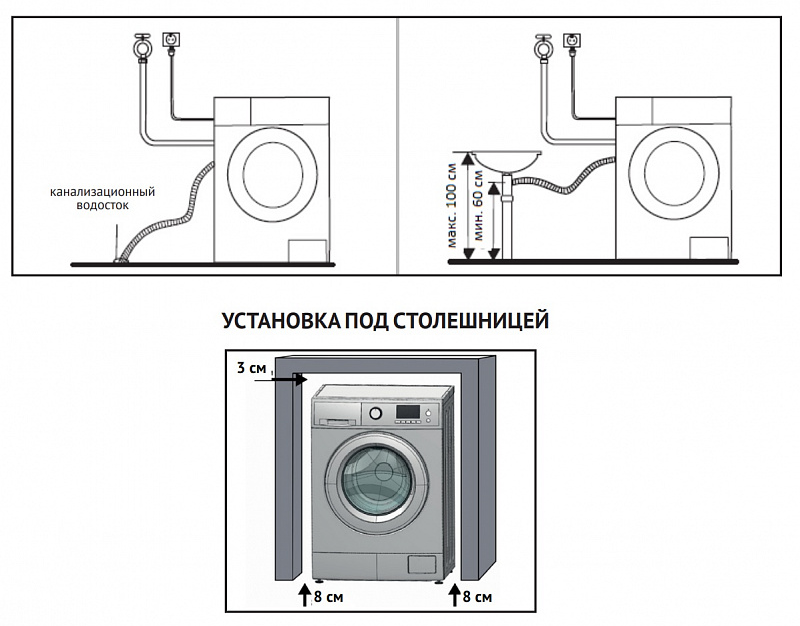 канализационный водосток

макс. 100 см

мин. 60 см

УСТАНОВКА ПОД СТОЛЕШНИЦЕЙ

3 см

8 см

8 см