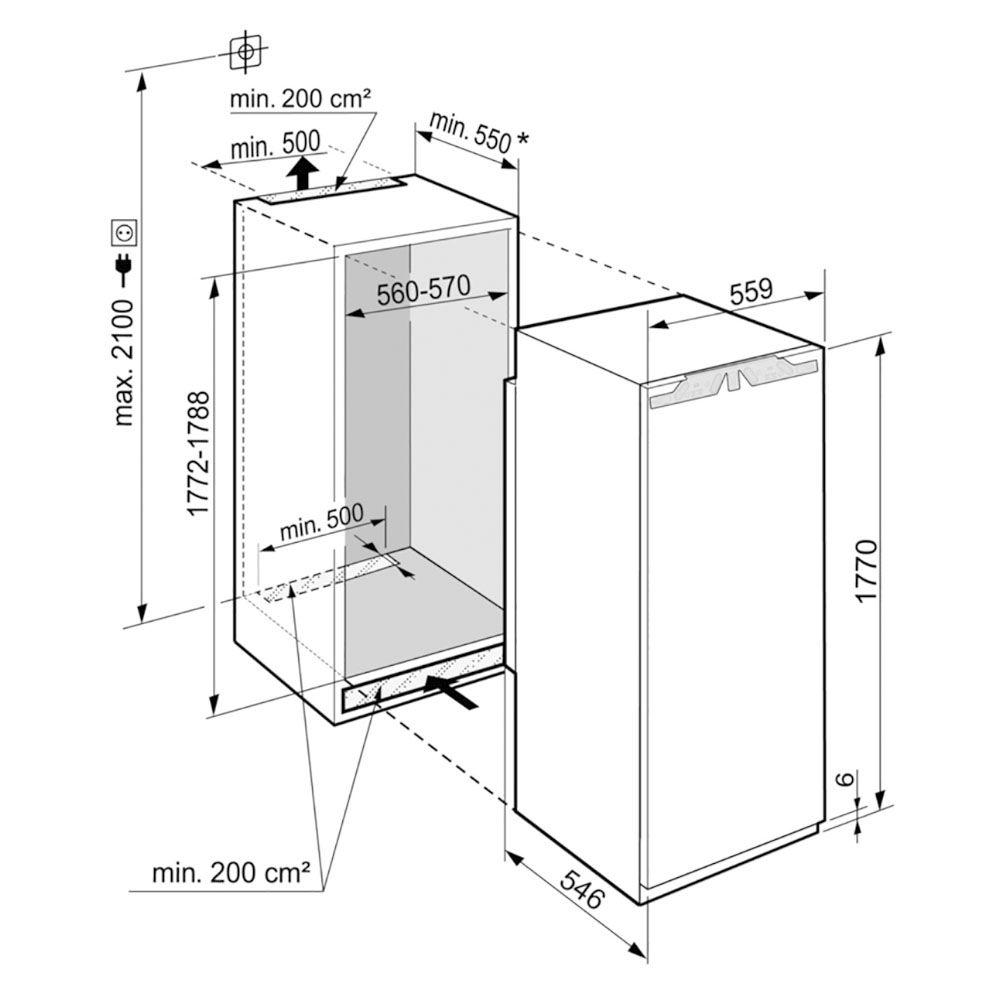 min. 200 cm²
min. 500
min. 550 *
max. 2100
560-570
559
1772-1788
min. 500
1770
6
min. 200 cm²
546