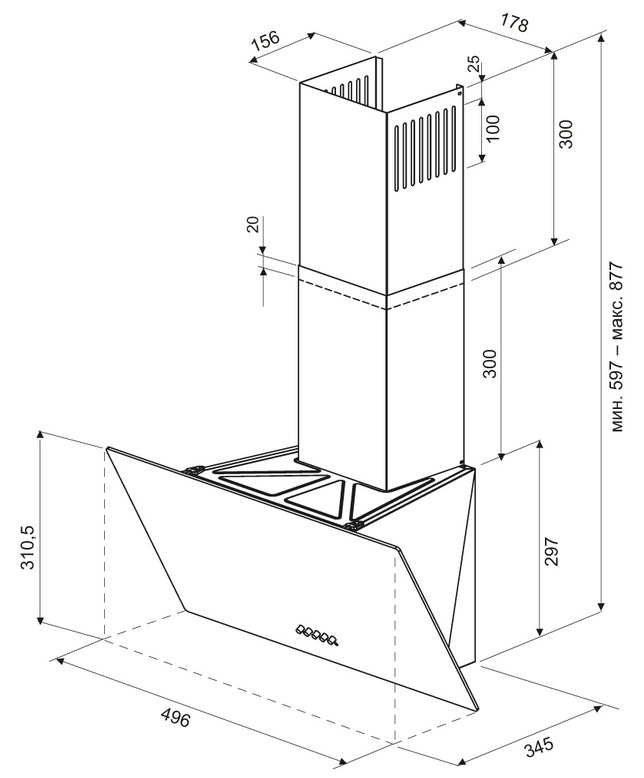 156
178
25
100
300
20
300
мин. 597 – макс. 877
310,5
297
496
345